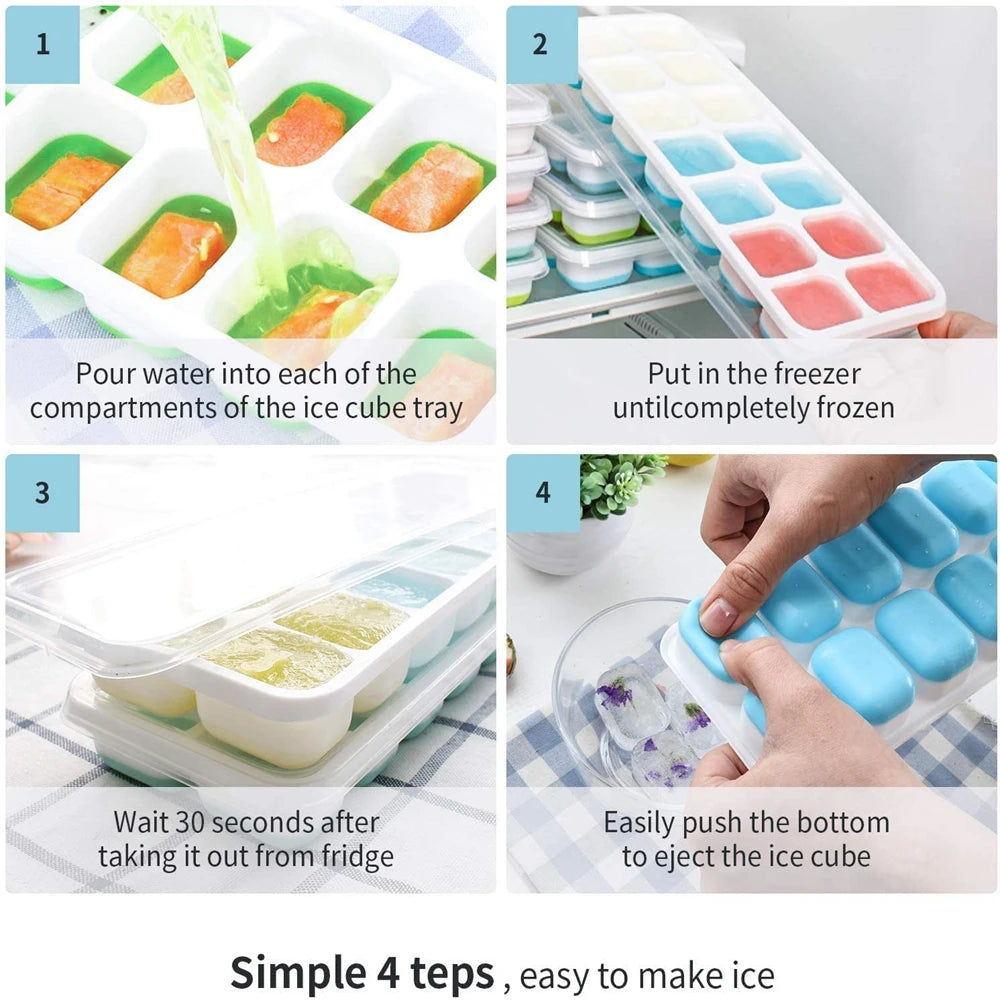 1

Pour water into each of the compartments of the ice cube tray

2

Put in the freezer untilcompletely frozen

3

Wait 30 seconds after taking it out from fridge

4

Easily push the bottom to eject the ice cube

Simple 4 teps , easy to make ice